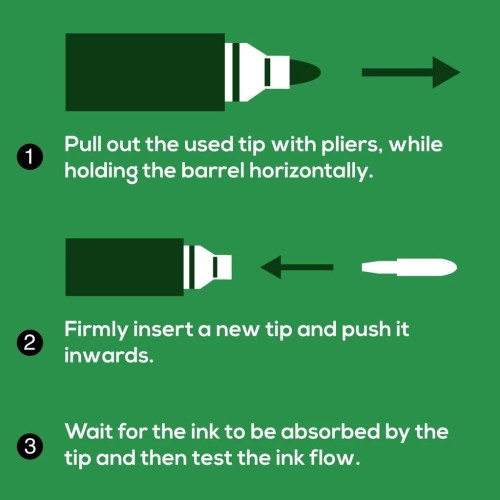 1 Pull out the used tip with pliers, while holding the barrel horizontally.

2 Firmly insert a new tip and push it inwards.

3 Wait for the ink to be absorbed by the tip and then test the ink flow.